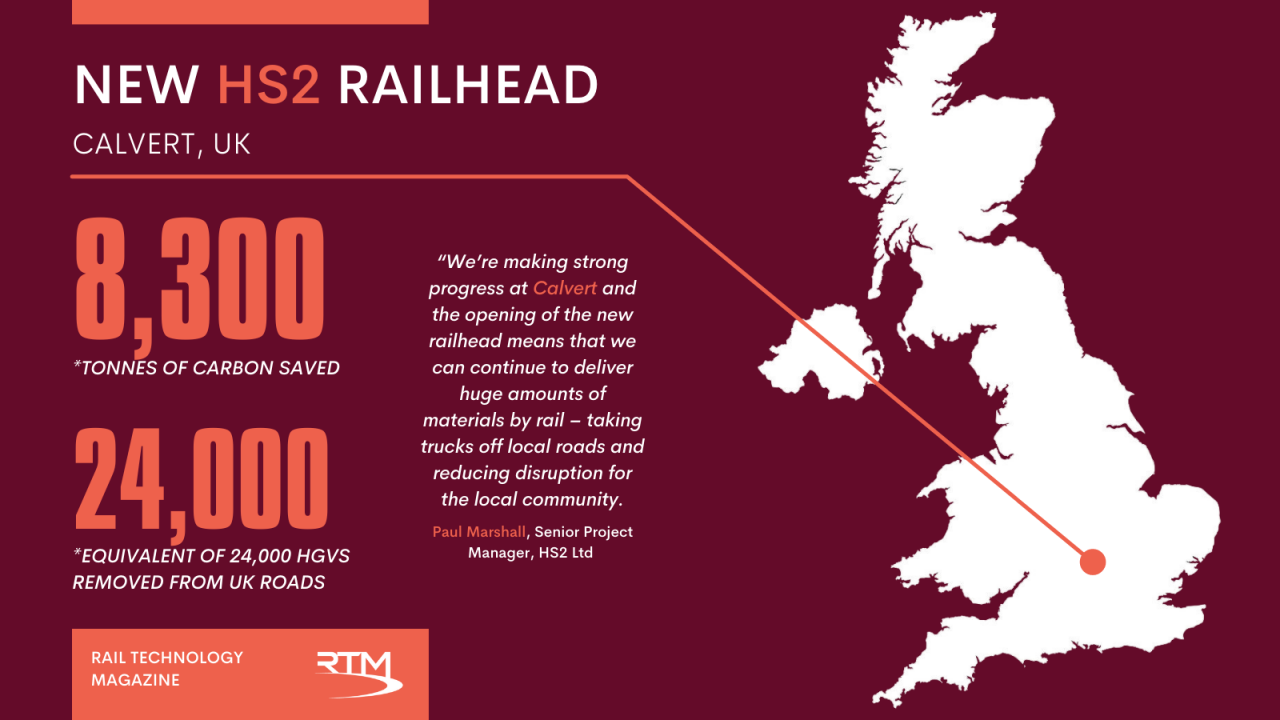 NEW HS2 RAILHEAD

CALVERT, UK

8,300

*TONNES OF CARBON SAVED

24,000

*EQUIVALENT OF 24,000 HGVS REMOVED FROM UK ROADS

"We're making strong progress at Calvert and the opening of the new railhead means that we can continue to deliver huge amounts of materials by rail – taking trucks off local roads and reducing disruption for the local community.

Paul Marshall, Senior Project Manager, HS2 Ltd

RAIL TECHNOLOGY MAGAZINE

RTM